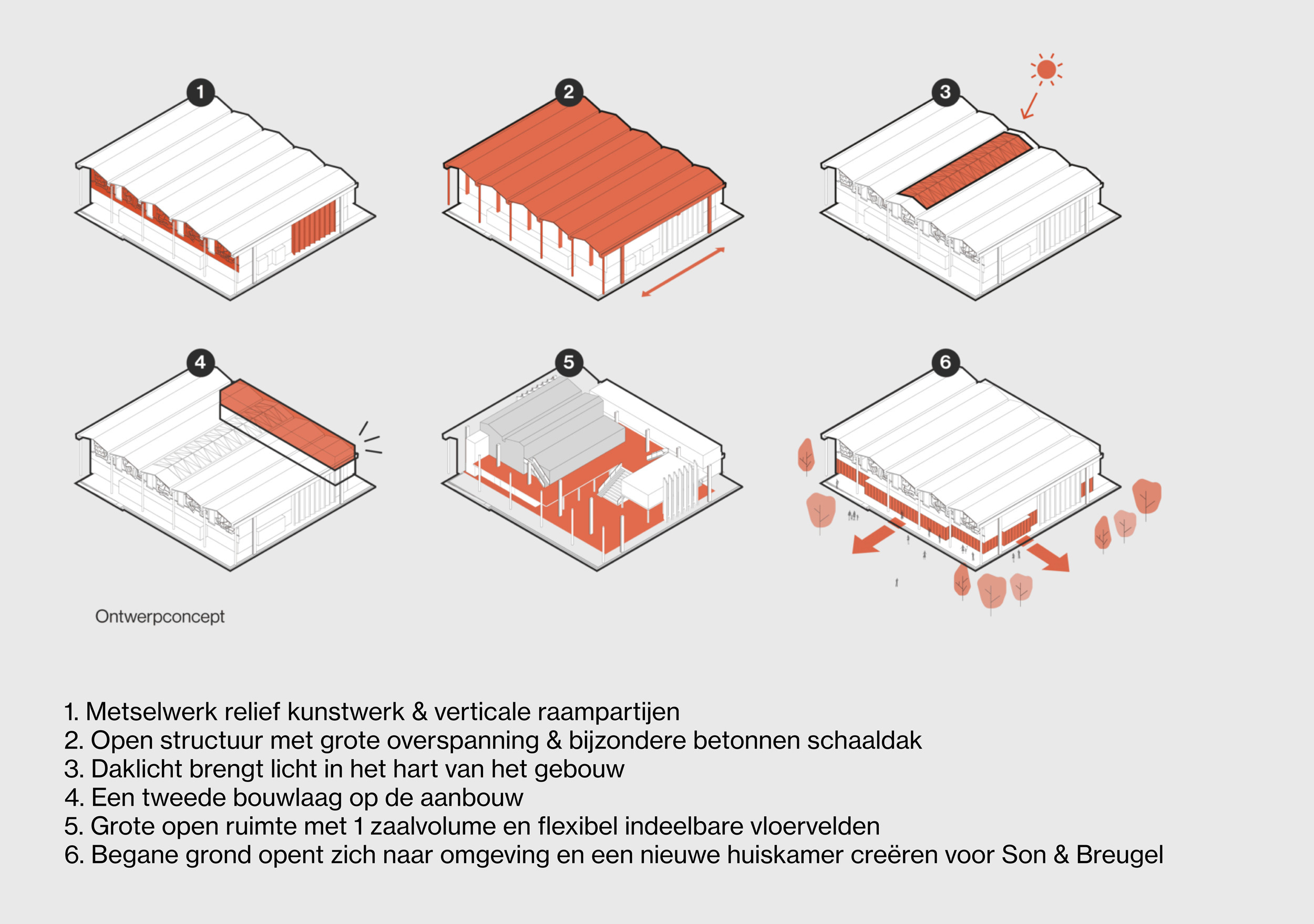 1

2

3

4

5

6

Ontwerpconcept

1. Metselwerk relief kunstwerk & verticale raampartijen
2. Open structuur met grote overspanning & bijzondere betonnen schaaldak
3. Daklicht brengt licht in het hart van het gebouw
4. Een tweede bouwlaag op de aanbouw
5. Grote open ruimte met 1 zaalvolume en flexibel indeelbare vloervelden
6. Begane grond opent zich naar omgeving en een nieuwe huiskamer creëren voor Son & Breugel